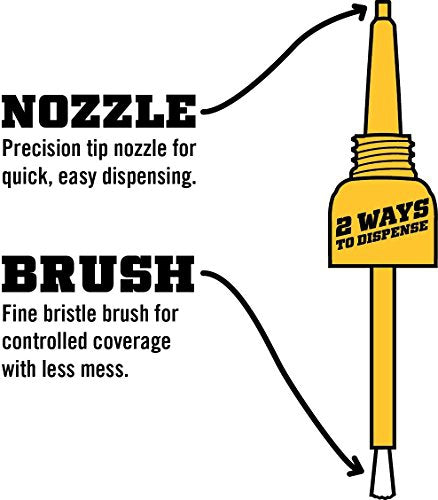 NOZZLE
Precision tip nozzle for quick, easy dispensing.

BRUSH
Fine bristle brush for controlled coverage with less mess.

2 WAYS TO DISPENSE